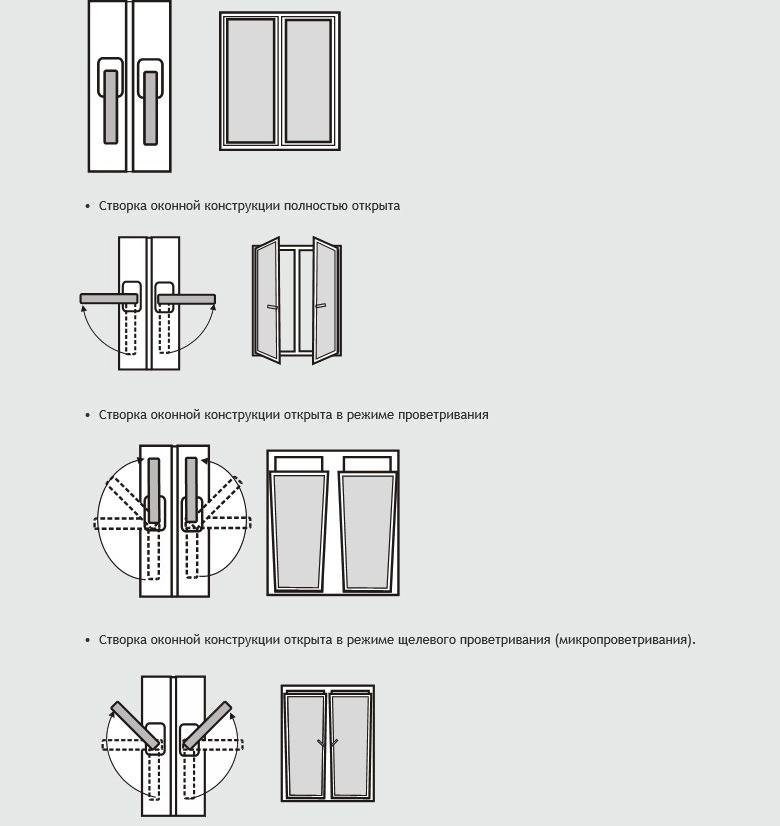 • Створка оконной конструкции полностью открыта

• Створка оконной конструкции открыта в режиме проветривания

• Створка оконной конструкции открыта в режиме щелевого проветривания (микропроветривания).